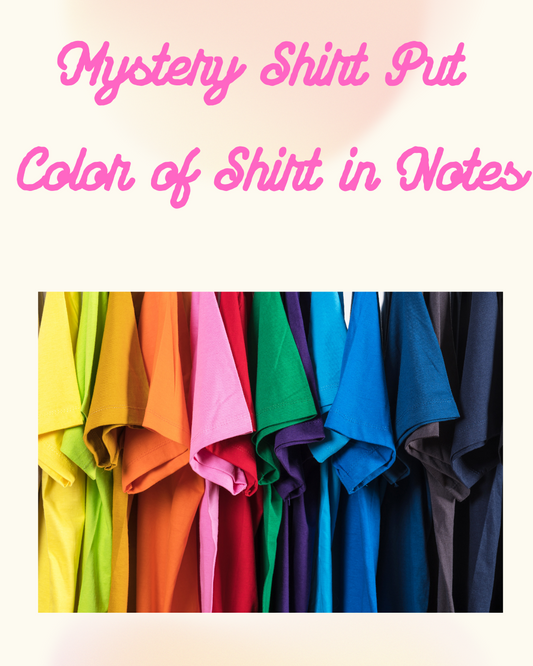 Mystery Shirt Put

Color of Shirt in Notes